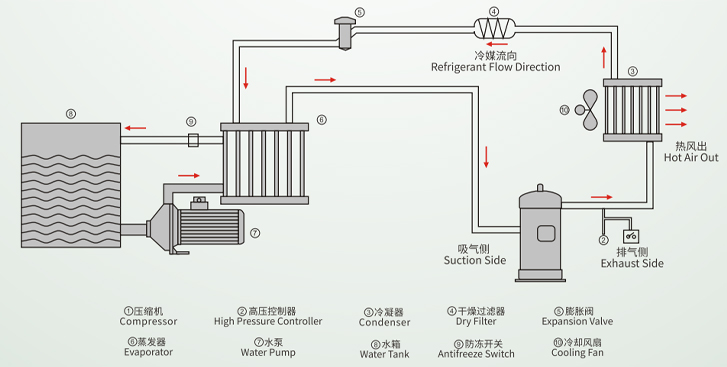 ⑤

④

冷媒流向
Refrigerant Flow Direction

③

⑩

热风出
Hot Air Out

⑧

⑨

⑥

⑦

吸气侧
Suction Side

②

排气侧
Exhaust Side

①压缩机
Compressor

②高压控制器
High Pressure Controller

③冷凝器
Condenser

④干燥过滤器
Dry Filter

⑤膨胀阀
Expansion Valve

⑥蒸发器
Evaporator

⑦水泵
Water Pump

⑧水箱
Water Tank

⑨防冻开关
Antifreeze Switch

⑩冷却风扇
Cooling Fan